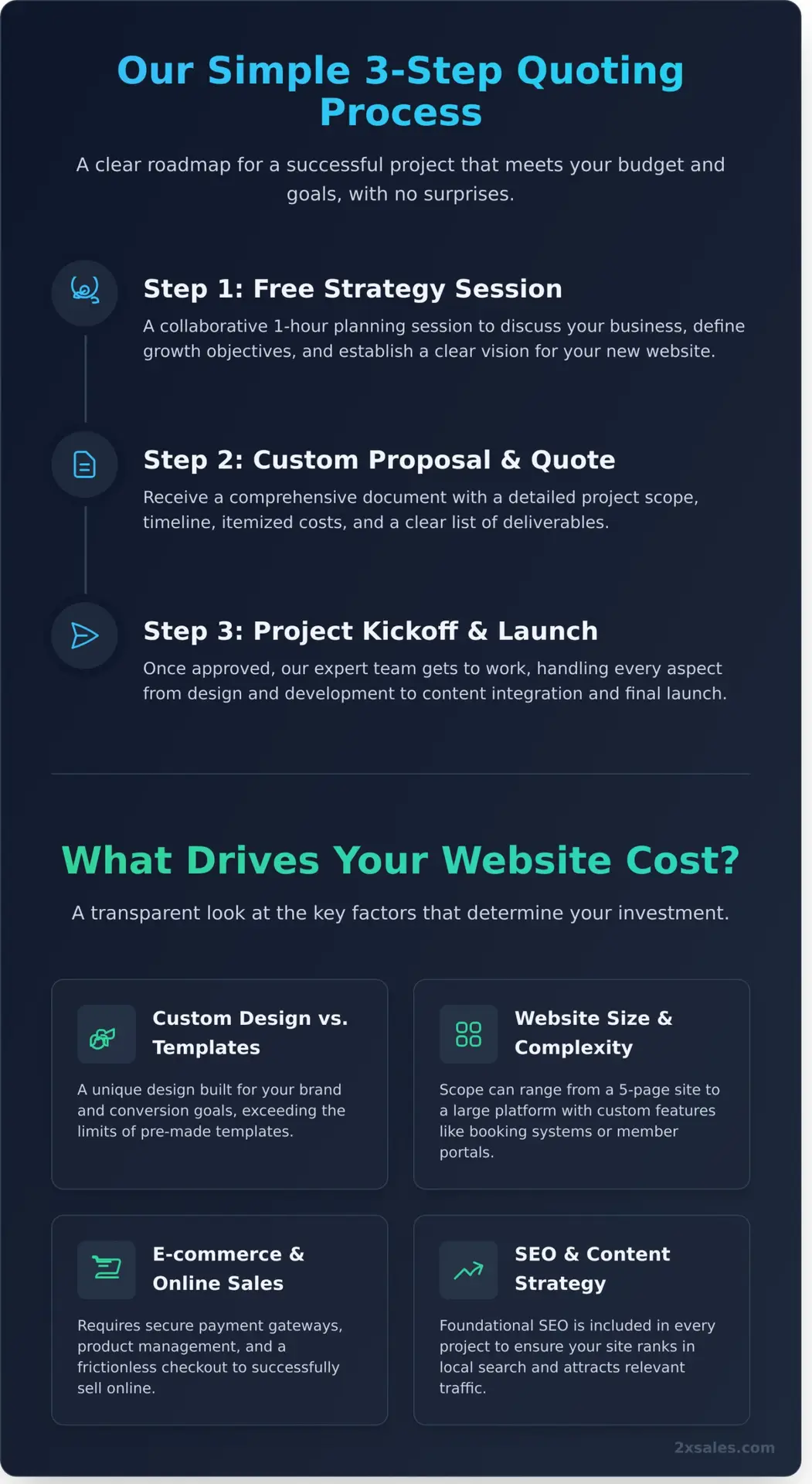 Our Simple 3-Step Quoting Process

A clear roadmap for a successful project that meets your budget and goals, with no surprises.

Step 1: Free Strategy Session

A collaborative 1-hour planning session to discuss your business, define growth objectives, and establish a clear vision for your new website.

Step 2: Custom Proposal & Quote

Receive a comprehensive document with a detailed project scope, timeline, itemized costs, and a clear list of deliverables.

Step 3: Project Kickoff & Launch

Once approved, our expert team gets to work, handling every aspect from design and development to content integration and final launch.

What Drives Your Website Cost?

A transparent look at the key factors that determine your investment.

Custom Design vs. Templates

A unique design built for your brand and conversion goals, exceeding the limits of pre-made templates.

Website Size & Complexity

Scope can range from a 5-page site to a large platform with custom features like booking systems or member portals.

E-commerce & Online Sales

Requires secure payment gateways, product management, and a frictionless checkout to successfully sell online.

SEO & Content Strategy

Foundational SEO is included in every project to ensure your site ranks in local search and attracts relevant traffic.

2xsales.com