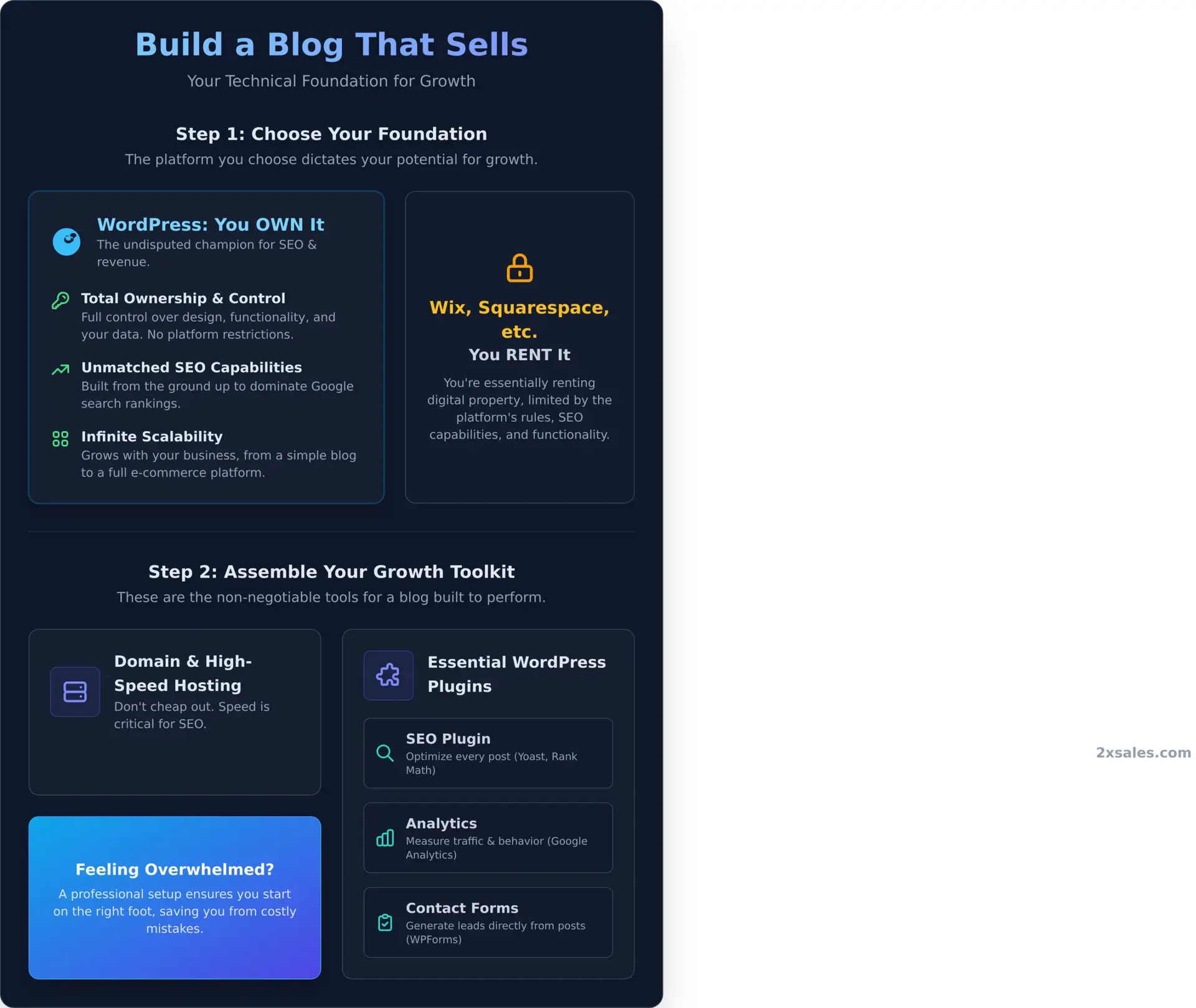 Build a Blog That Sells

Your Technical Foundation for Growth

Step 1: Choose Your Foundation

The platform you choose dictates your potential for growth.

WordPress: You OWN It

The undisputed champion for SEO & revenue.

Total Ownership & Control

Full control over design, functionality, and your data. No platform restrictions.

Unmatched SEO Capabilities

Built from the ground up to dominate Google search rankings.

Infinite Scalability

Grows with your business, from a simple blog to a full e-commerce platform.

Wix, Squarespace, etc.

You RENT It

You're essentially renting digital property, limited by the platform's rules, SEO capabilities, and functionality.

Step 2: Assemble Your Growth Toolkit

These are the non-negotiable tools for a blog built to perform.

Domain & High-Speed Hosting

Don't cheap out. Speed is critical for SEO.

Feeling Overwhelmed?

A professional setup ensures you start on the right foot, saving you from costly mistakes.

Essential WordPress Plugins

SEO Plugin

Optimize every post (Yoast, Rank Math)

Analytics

Measure traffic & behavior (Google Analytics)

Contact Forms

Generate leads directly from posts (WPForms)

2xsales.com