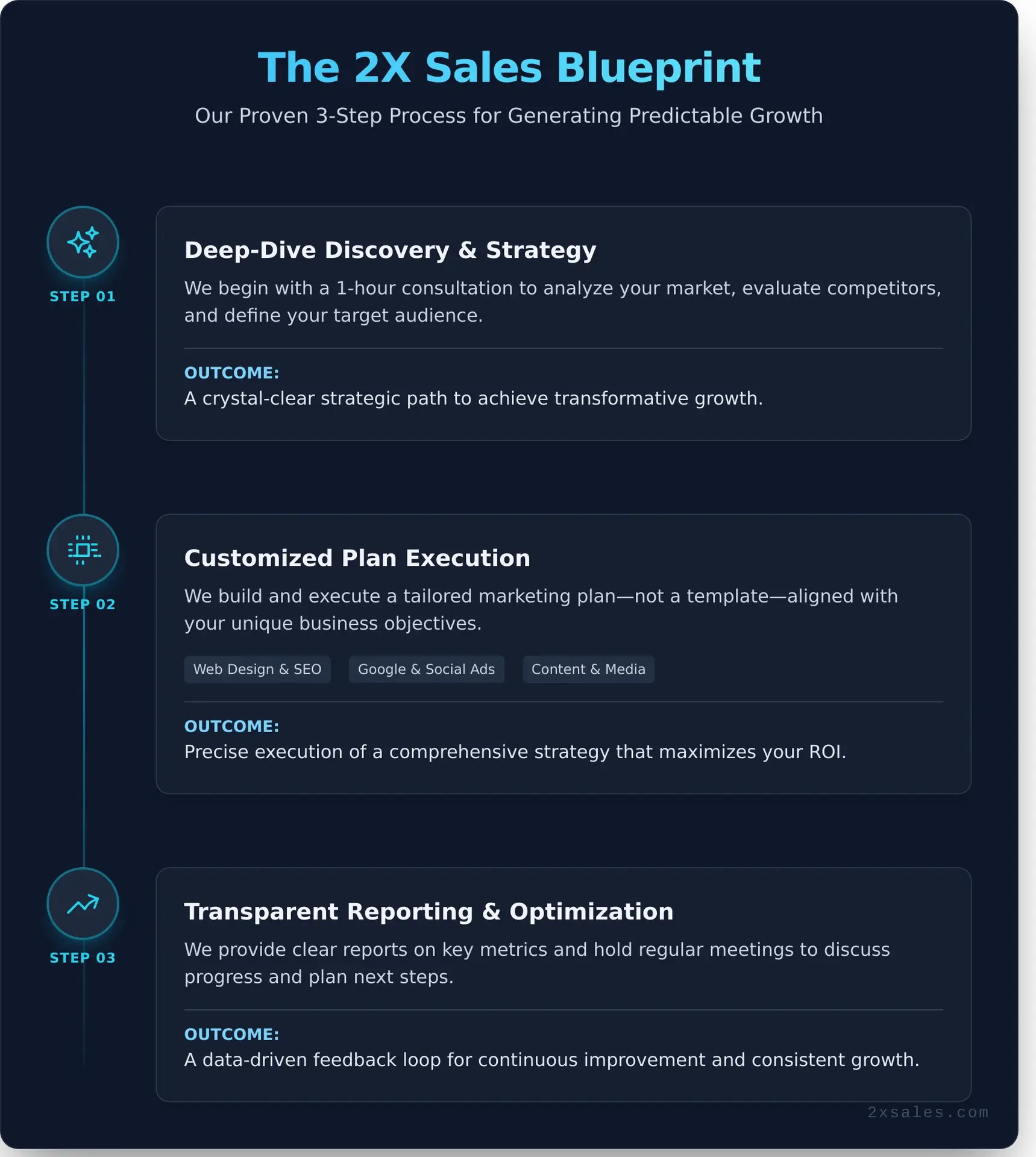 The 2X Sales Blueprint

Our Proven 3-Step Process for Generating Predictable Growth

STEP 01

Deep-Dive Discovery & Strategy

We begin with a 1-hour consultation to analyze your market, evaluate competitors, and define your target audience.

OUTCOME:
A crystal-clear strategic path to achieve transformative growth.

STEP 02

Customized Plan Execution

We build and execute a tailored marketing plan—not a template—aligned with your unique business objectives.

Web Design & SEO
Google & Social Ads
Content & Media

OUTCOME:
Precise execution of a comprehensive strategy that maximizes your ROI.

STEP 03

Transparent Reporting & Optimization

We provide clear reports on key metrics and hold regular meetings to discuss progress and plan next steps.

OUTCOME:
A data-driven feedback loop for continuous improvement and consistent growth.

2xsales.com