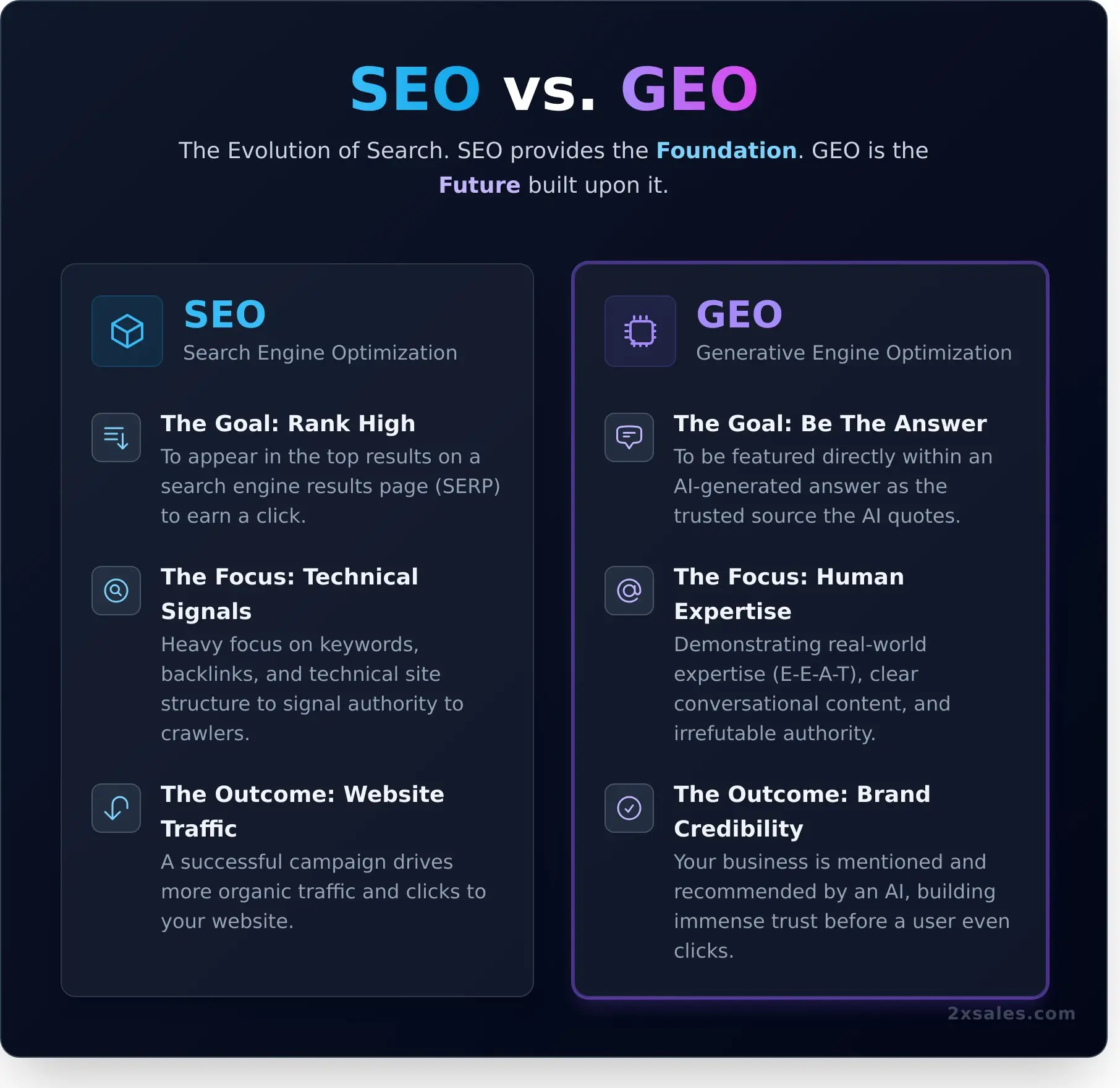 SEO vs. GEO

The Evolution of Search. SEO provides the Foundation. GEO is the Future built upon it.

SEO
Search Engine Optimization

The Goal: Rank High
To appear in the top results on a search engine results page (SERP) to earn a click.

The Focus: Technical Signals
Heavy focus on keywords, backlinks, and technical site structure to signal authority to crawlers.

The Outcome: Website Traffic
A successful campaign drives more organic traffic and clicks to your website.

GEO
Generative Engine Optimization

The Goal: Be The Answer
To be featured directly within an AI-generated answer as the trusted source the AI quotes.

The Focus: Human Expertise
Demonstrating real-world expertise (E-E-A-T), clear conversational content, and irrefutable authority.

The Outcome: Brand Credibility
Your business is mentioned and recommended by an AI, building immense trust before a user even clicks.

2xsales.com