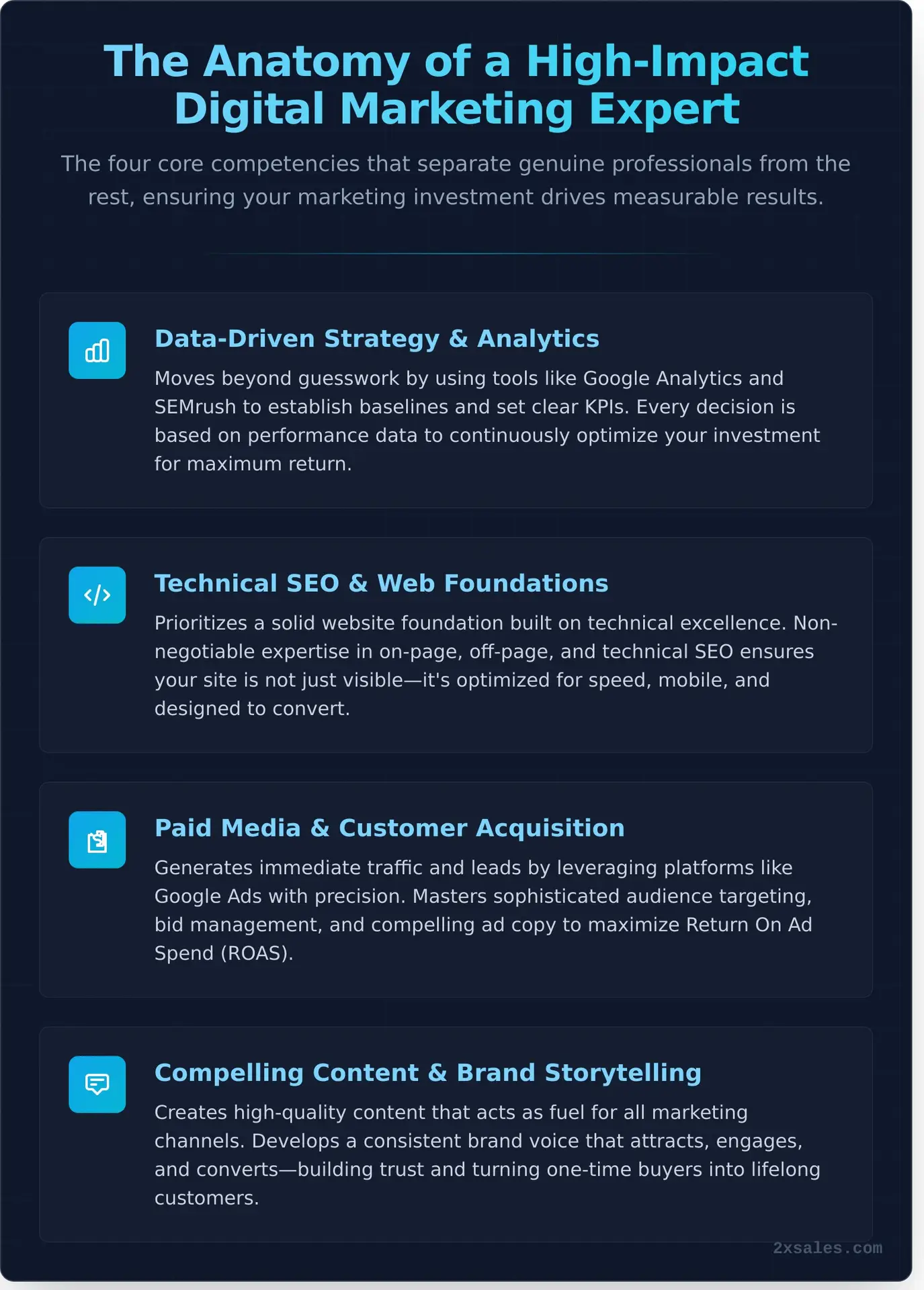 The Anatomy of a High-Impact Digital Marketing Expert

The four core competencies that separate genuine professionals from the rest, ensuring your marketing investment drives measurable results.

Data-Driven Strategy & Analytics

Moves beyond guesswork by using tools like Google Analytics and SEMrush to establish baselines and set clear KPIs. Every decision is based on performance data to continuously optimize your investment for maximum return.

Technical SEO & Web Foundations

Prioritizes a solid website foundation built on technical excellence. Non-negotiable expertise in on-page, off-page, and technical SEO ensures your site is not just visible—it's optimized for speed, mobile, and designed to convert.

Paid Media & Customer Acquisition

Generates immediate traffic and leads by leveraging platforms like Google Ads with precision. Masters sophisticated audience targeting, bid management, and compelling ad copy to maximize Return On Ad Spend (ROAS).

Compelling Content & Brand Storytelling

Creates high-quality content that acts as fuel for all marketing channels. Develops a consistent brand voice that attracts, engages, and converts—building trust and turning one-time buyers into lifelong customers.

2xsales.com