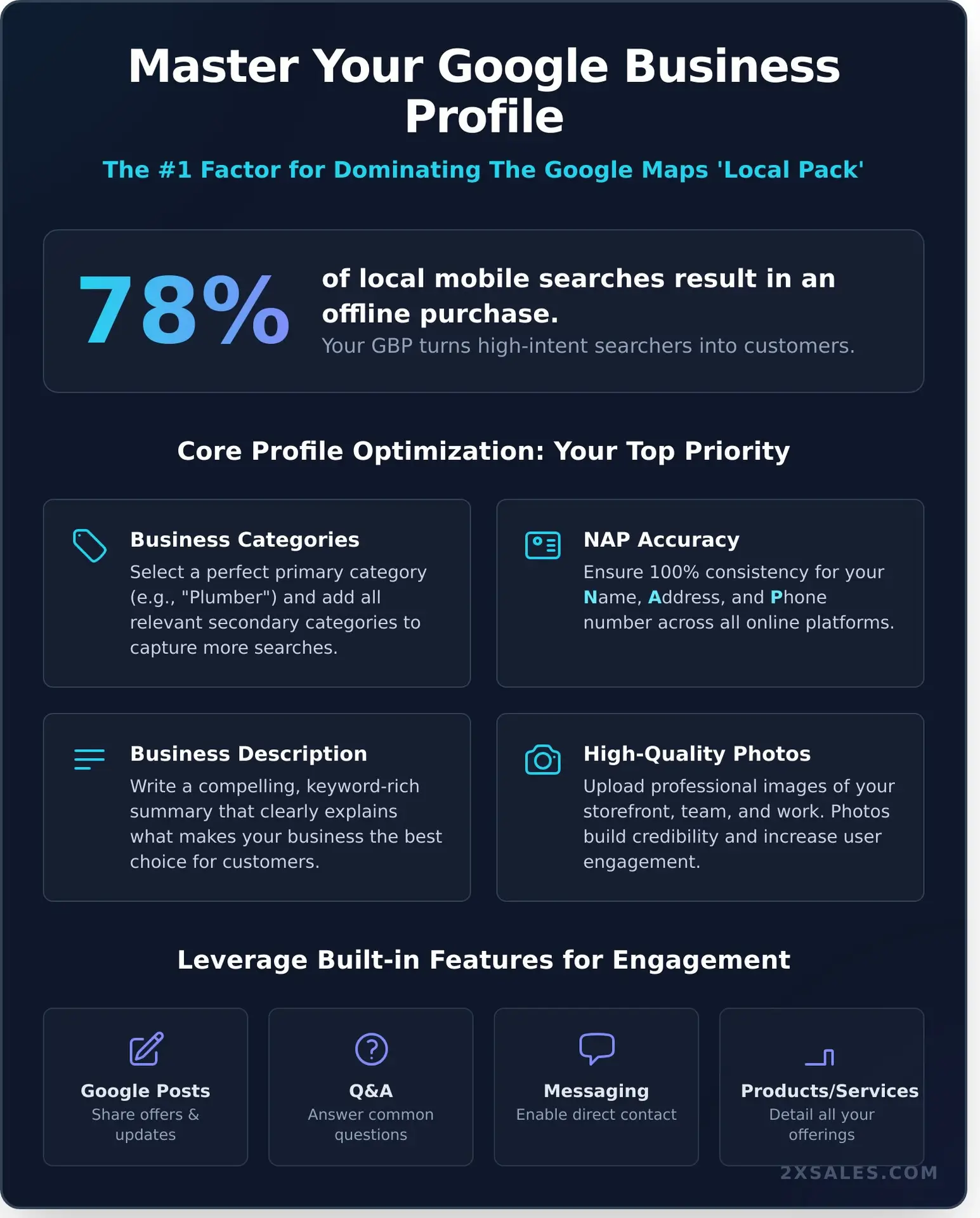 Master Your Google Business Profile

The #1 Factor for Dominating The Google Maps 'Local Pack'

78%

of local mobile searches result in an offline purchase.

Your GBP turns high-intent searchers into customers.

Core Profile Optimization: Your Top Priority

Business Categories

Select a perfect primary category (e.g., "Plumber") and add all relevant secondary categories to capture more searches.

NAP Accuracy

Ensure 100% consistency for your Name, Address, and Phone number across all online platforms.

Business Description

Write a compelling, keyword-rich summary that clearly explains what makes your business the best choice for customers.

High-Quality Photos

Upload professional images of your storefront, team, and work. Photos build credibility and increase user engagement.

Leverage Built-in Features for Engagement

Google Posts
Share offers & updates

Q&A
Answer common questions

Messaging
Enable direct contact

Products/Services
Detail all your offerings

2XSALES.COM