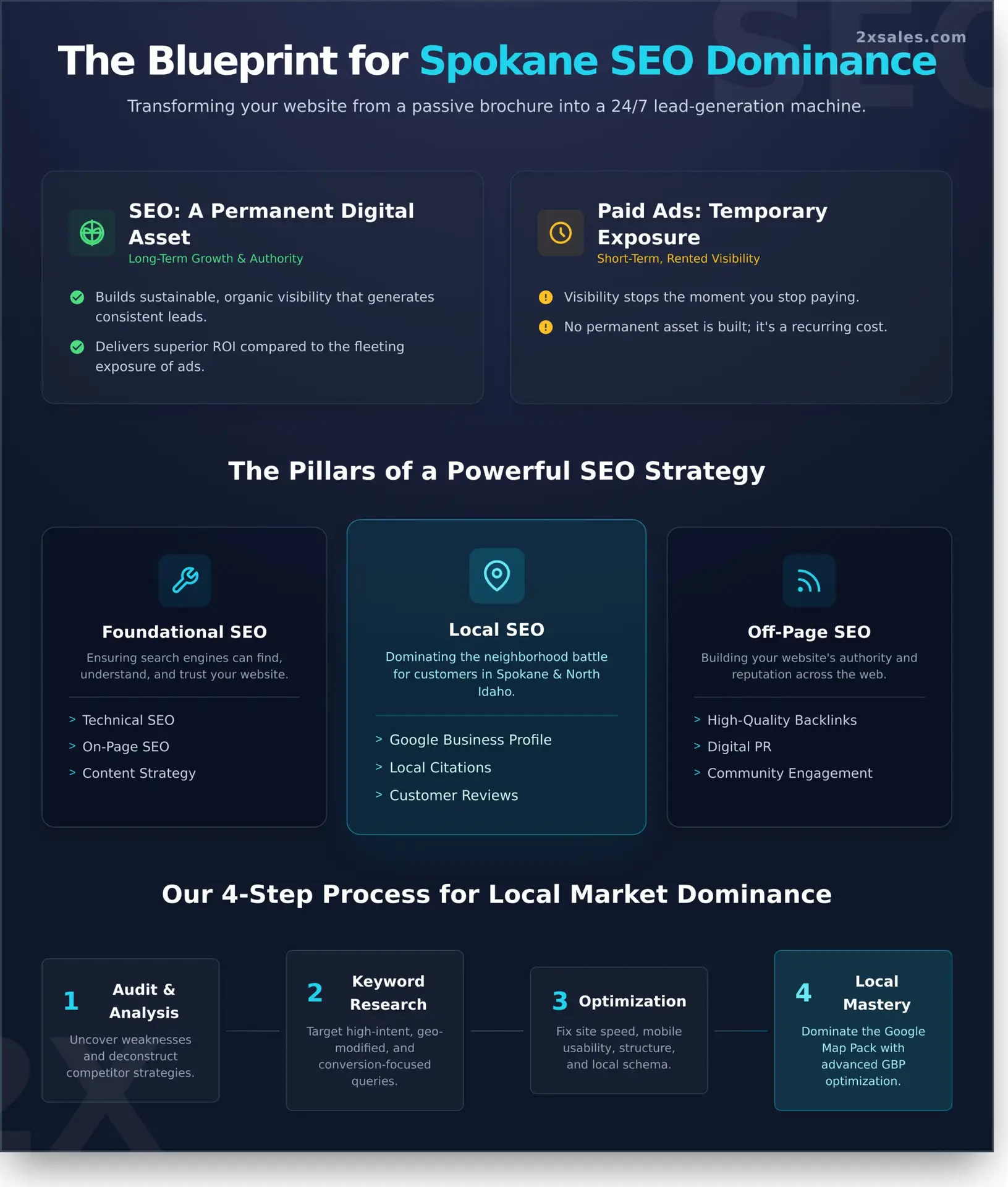 2xsales.com

The Blueprint for Spokane SEO Dominance

Transforming your website from a passive brochure into a 24/7 lead-generation machine.

SEO: A Permanent Digital Asset
Long-Term Growth & Authority

Builds sustainable, organic visibility that generates consistent leads.

Delivers superior ROI compared to the fleeting exposure of ads.

Paid Ads: Temporary Exposure
Short-Term, Rented Visibility

Visibility stops the moment you stop paying.

No permanent asset is built; it's a recurring cost.

The Pillars of a Powerful SEO Strategy

Foundational SEO
Ensuring search engines can find, understand, and trust your website.
> Technical SEO
> On-Page SEO
> Content Strategy

Local SEO
Dominating the neighborhood battle for customers in Spokane & North Idaho.
> Google Business Profile
> Local Citations
> Customer Reviews

Off-Page SEO
Building your website's authority and reputation across the web.
> High-Quality Backlinks
> Digital PR
> Community Engagement

Our 4-Step Process for Local Market Dominance

1 Audit & Analysis
Uncover weaknesses and deconstruct competitor strategies.

2 Keyword Research
Target high-intent, geo-modified, and conversion-focused queries.

3 Optimization
Fix site speed, mobile usability, structure, and local schema.

4 Local Mastery
Dominate the Google Map Pack with advanced GBP optimization.