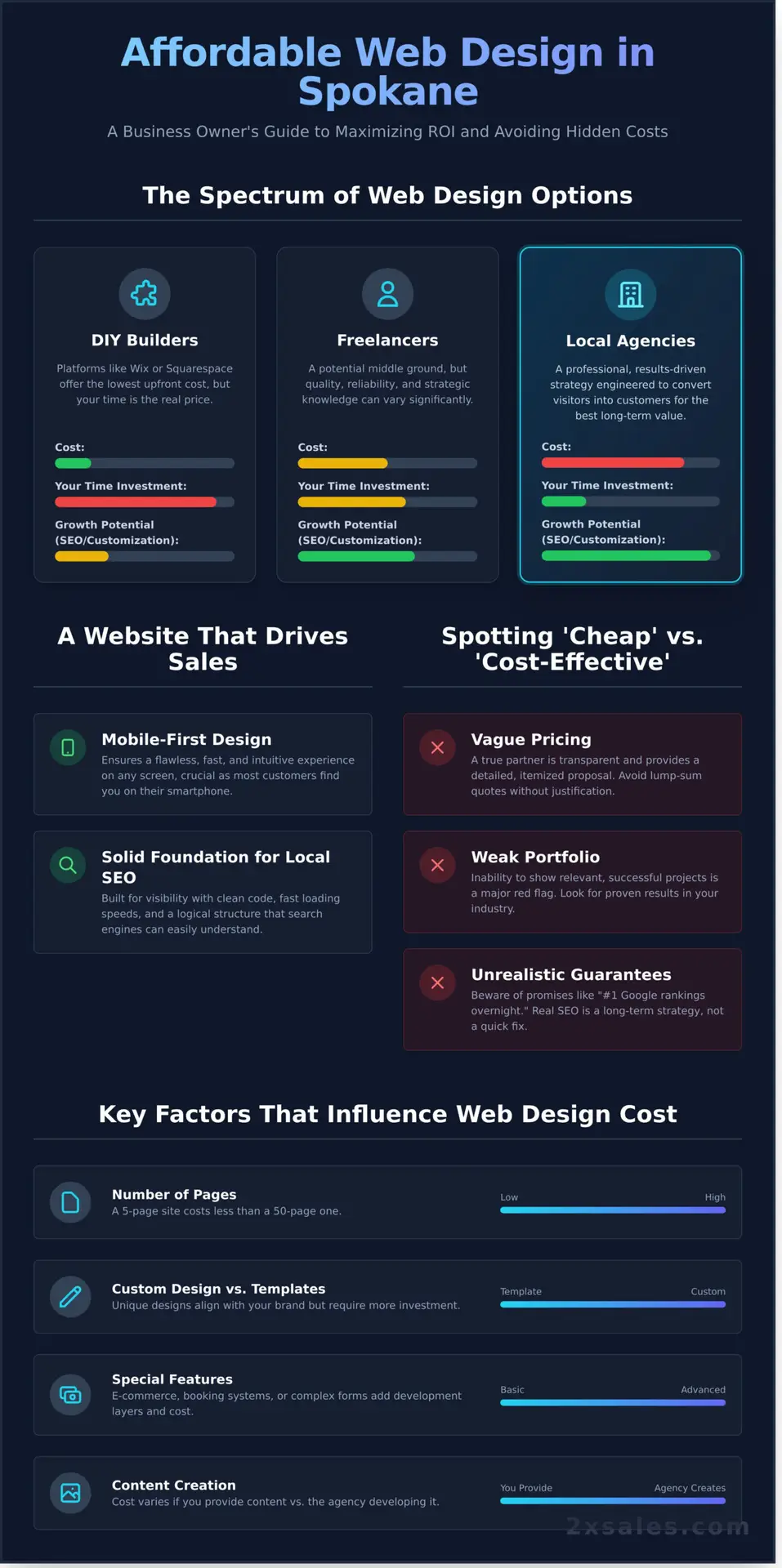 Affordable Web Design in Spokane

A Business Owner's Guide to Maximizing ROI and Avoiding Hidden Costs

The Spectrum of Web Design Options

DIY Builders

Platforms like Wix or Squarespace offer the lowest upfront cost, but your time is the real price.

Cost:

Your Time Investment:

Growth Potential (SEO/Customization):

Freelancers

A potential middle ground, but quality, reliability, and strategic knowledge can vary significantly.

Cost:

Your Time Investment:

Growth Potential (SEO/Customization):

Local Agencies

A professional, results-driven strategy engineered to convert visitors into customers for the best long-term value.

Cost:

Your Time Investment:

Growth Potential (SEO/Customization):

A Website That Drives Sales

Mobile-First Design

Ensures a flawless, fast, and intuitive experience on any screen, crucial as most customers find you on their smartphone.

Solid Foundation for Local SEO

Built for visibility with clean code, fast loading speeds, and a logical structure that search engines can easily understand.

Spotting 'Cheap' vs. 'Cost-Effective'

Vague Pricing

A true partner is transparent and provides a detailed, itemized proposal. Avoid lump-sum quotes without justification.

Weak Portfolio

Inability to show relevant, successful projects is a major red flag. Look for proven results in your industry.

Unrealistic Guarantees

Beware of promises like "#1 Google rankings overnight." Real SEO is a long-term strategy, not a quick fix.

Key Factors That Influence Web Design Cost

Number of Pages

A 5-page site costs less than a 50-page one.

Low High

Custom Design vs. Templates

Unique designs align with your brand but require more investment.

Template Custom

Special Features

E-commerce, booking systems, or complex forms add development layers and cost.

Basic Advanced

Content Creation

Cost varies if you provide content vs. the agency developing it.

You Provide Agency Creates

2xsales.com