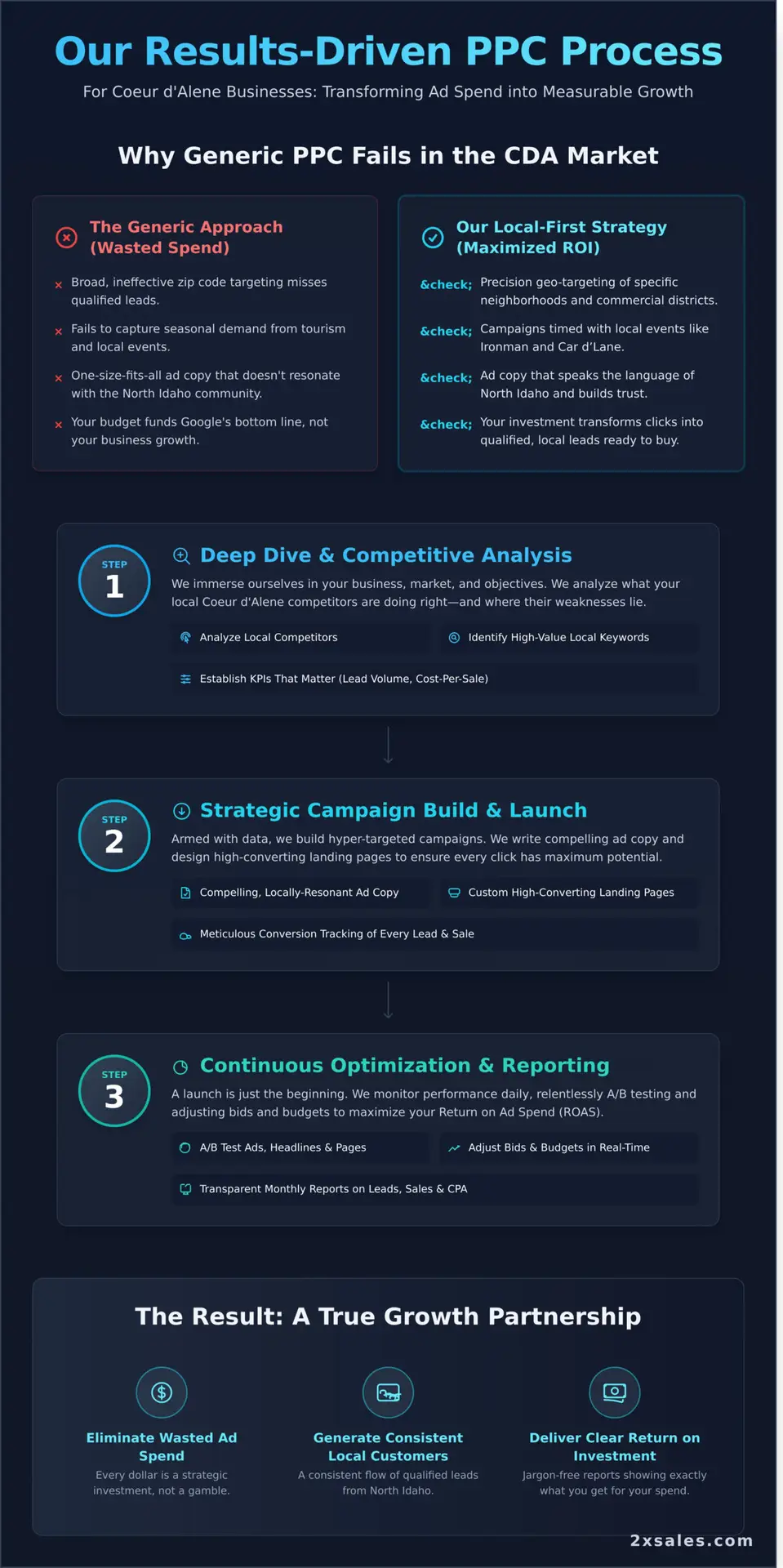 Our Results-Driven PPC Process

For Coeur d'Alene Businesses: Transforming Ad Spend into Measurable Growth

Why Generic PPC Fails in the CDA Market

The Generic Approach (Wasted Spend)

× Broad, ineffective zip code targeting misses qualified leads.

× Fails to capture seasonal demand from tourism and local events.

× One-size-fits-all ad copy that doesn't resonate with the North Idaho community.

× Your budget funds Google's bottom line, not your business growth.

Our Local-First Strategy (Maximized ROI)

&check; Precision geo-targeting of specific neighborhoods and commercial districts.

&check; Campaigns timed with local events like Ironman and Car d'Lane.

&check; Ad copy that speaks the language of North Idaho and builds trust.

&check; Your investment transforms clicks into qualified, local leads ready to buy.

STEP 1

Deep Dive & Competitive Analysis

We immerse ourselves in your business, market, and objectives. We analyze what your local Coeur d'Alene competitors are doing right—and where their weaknesses lie.

Analyze Local Competitors

Identify High-Value Local Keywords

Establish KPIs That Matter (Lead Volume, Cost-Per-Sale)

STEP 2

Strategic Campaign Build & Launch

Armed with data, we build hyper-targeted campaigns. We write compelling ad copy and design high-converting landing pages to ensure every click has maximum potential.

Compelling, Locally-Resonant Ad Copy

Custom High-Converting Landing Pages

Meticulous Conversion Tracking of Every Lead & Sale

STEP 3

Continuous Optimization & Reporting

A launch is just the beginning. We monitor performance daily, relentlessly A/B testing and adjusting bids and budgets to maximize your Return on Ad Spend (ROAS).

A/B Test Ads, Headlines & Pages

Adjust Bids & Budgets in Real-Time

Transparent Monthly Reports on Leads, Sales & CPA

The Result: A True Growth Partnership

Eliminate Wasted Ad Spend
Every dollar is a strategic investment, not a gamble.

Generate Consistent Local Customers
A consistent flow of qualified leads from North Idaho.

Deliver Clear Return on Investment
Jargon-free reports showing exactly what you get for your spend.

2xsales.com